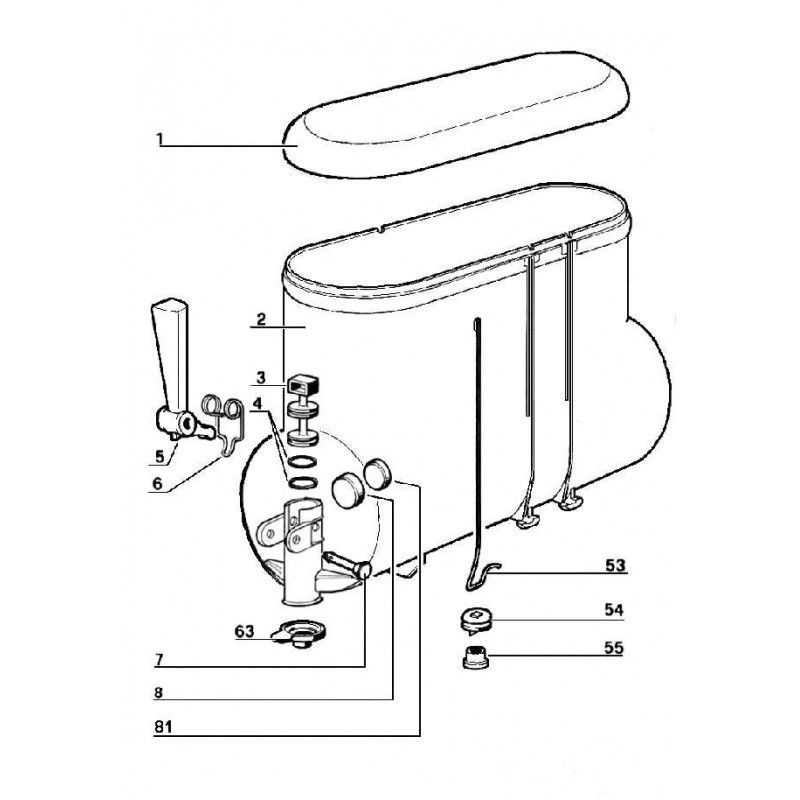 1
2
3
4
5
6
53
54
55
63
7
8
81