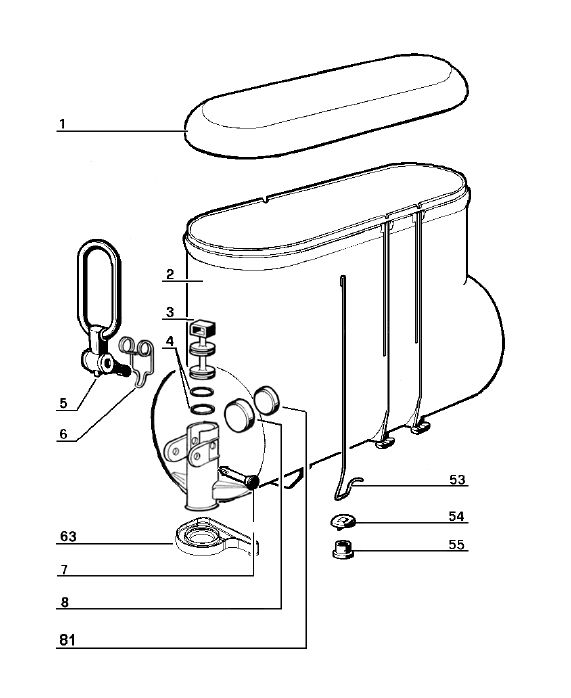 1

2

3

4

5

6

53

54

55

63

7

8

81